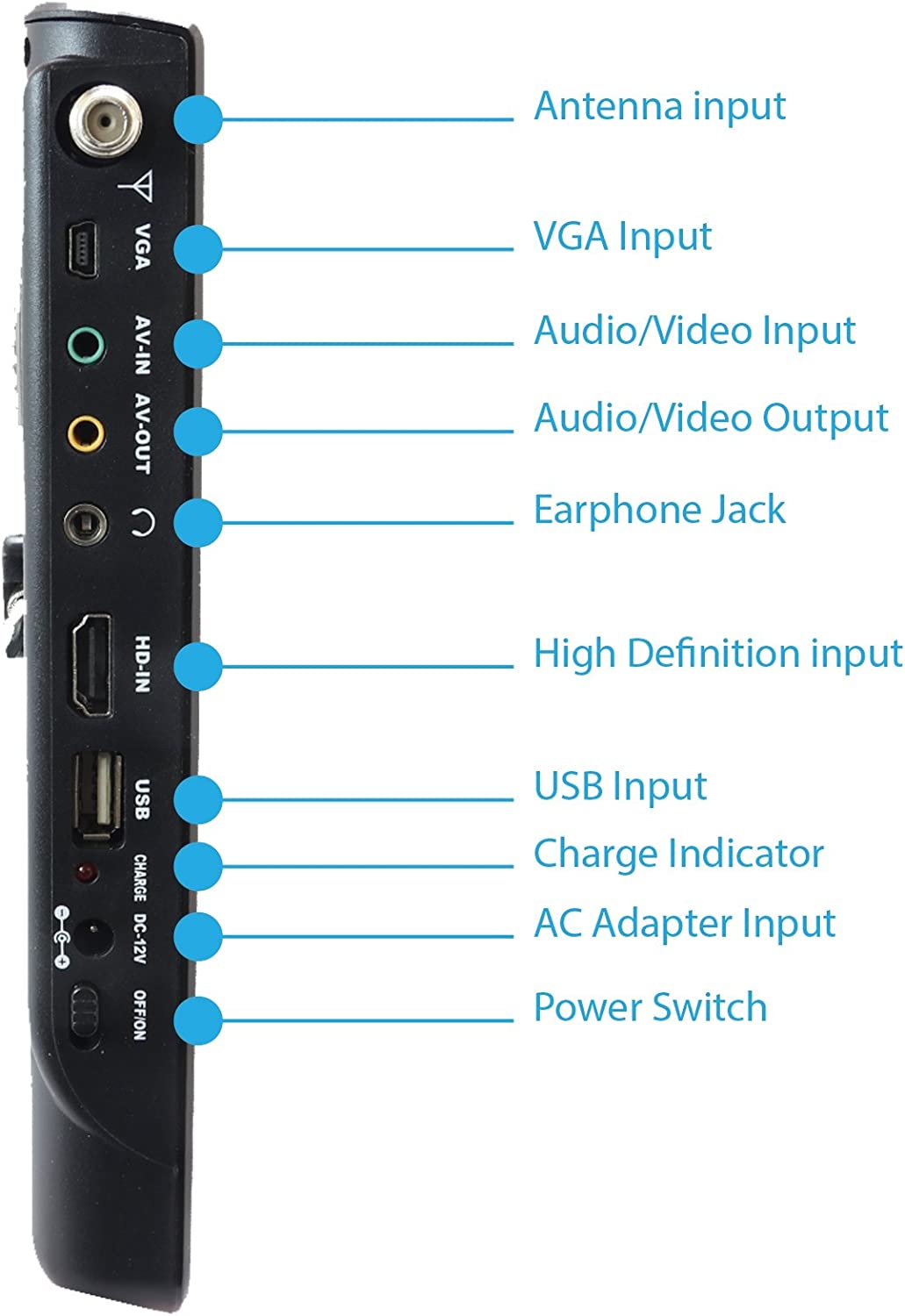 VGA
AV-IN
AV-OUT
HD-IN
USB
CHARGE
DC-12V
OFF/ON

Antenna input
VGA Input
Audio/Video Input
Audio/Video Output
Earphone Jack
High Definition input
USB Input
Charge Indicator
AC Adapter Input
Power Switch