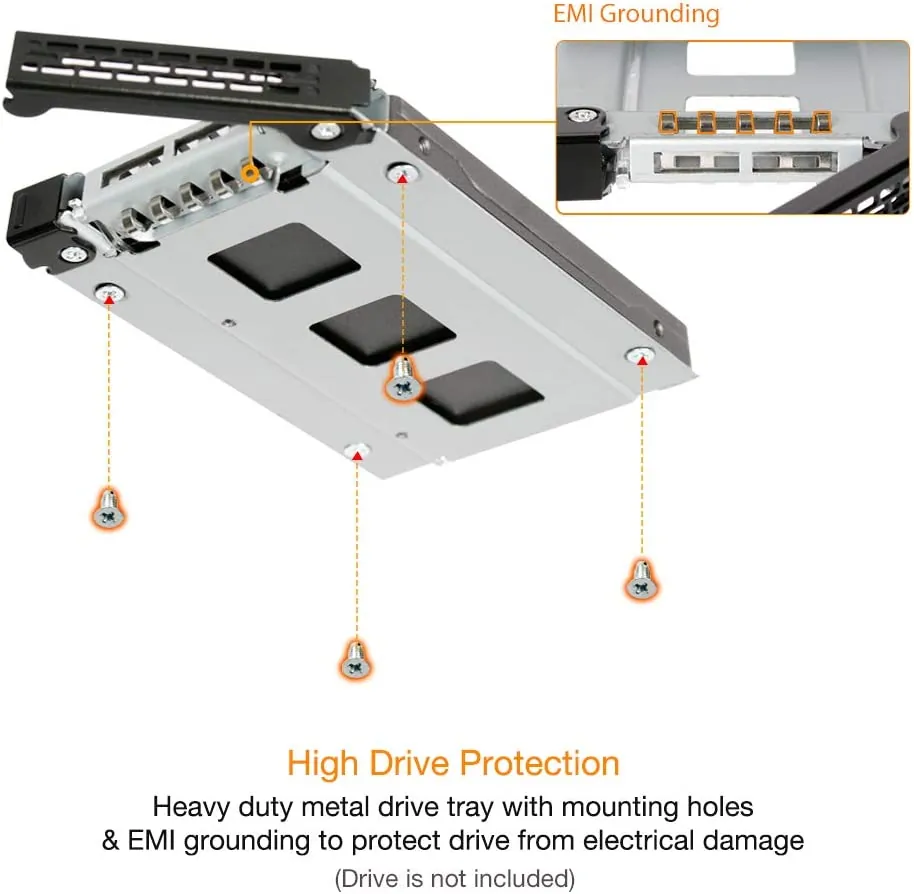 EMI Grounding

High Drive Protection

Heavy duty metal drive tray with mounting holes & EMI grounding to protect drive from electrical damage

(Drive is not included)