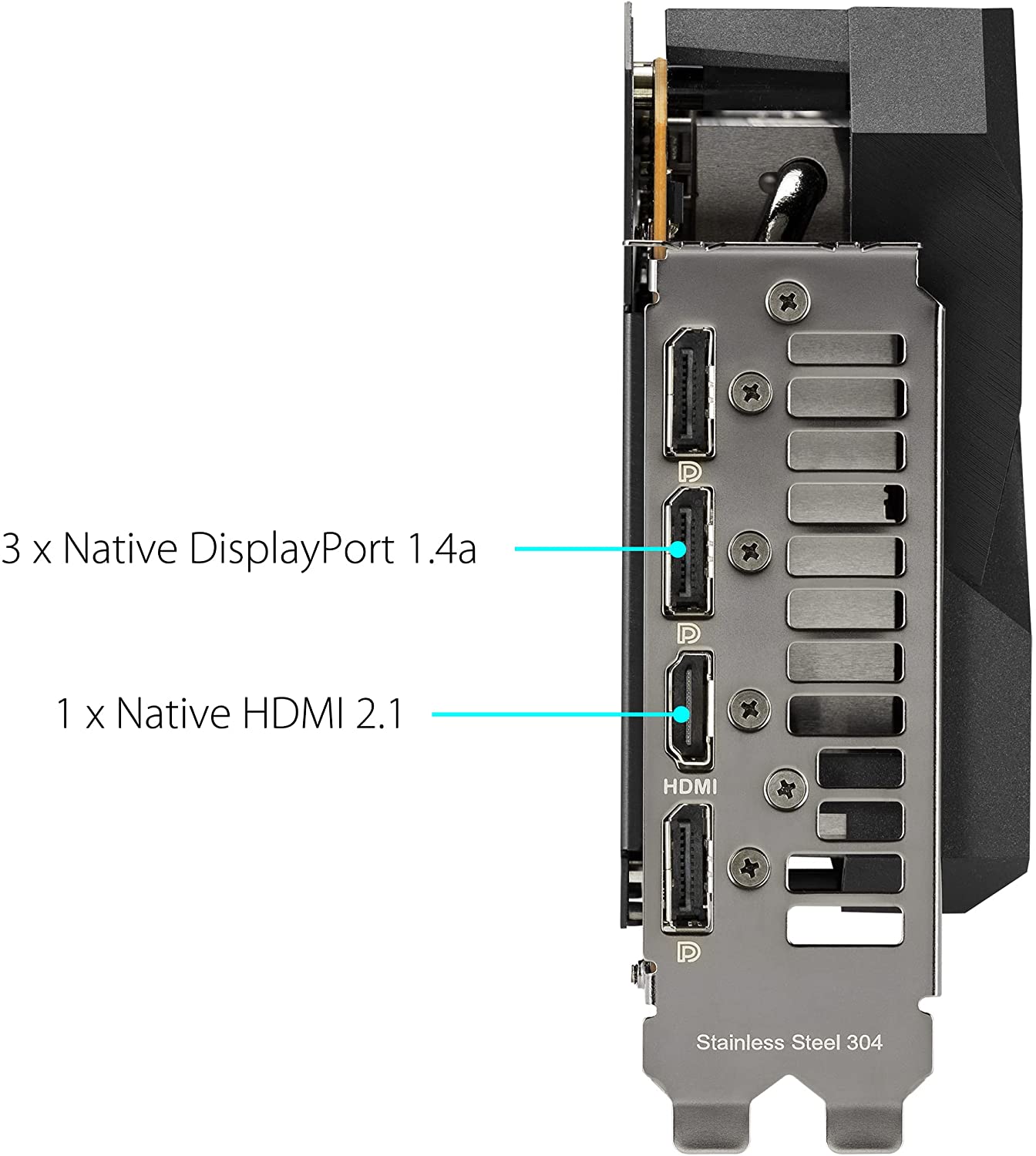 3 x Native DisplayPort 1.4a

1 x Native HDMI 2.1

HDMI

Stainless Steel 304