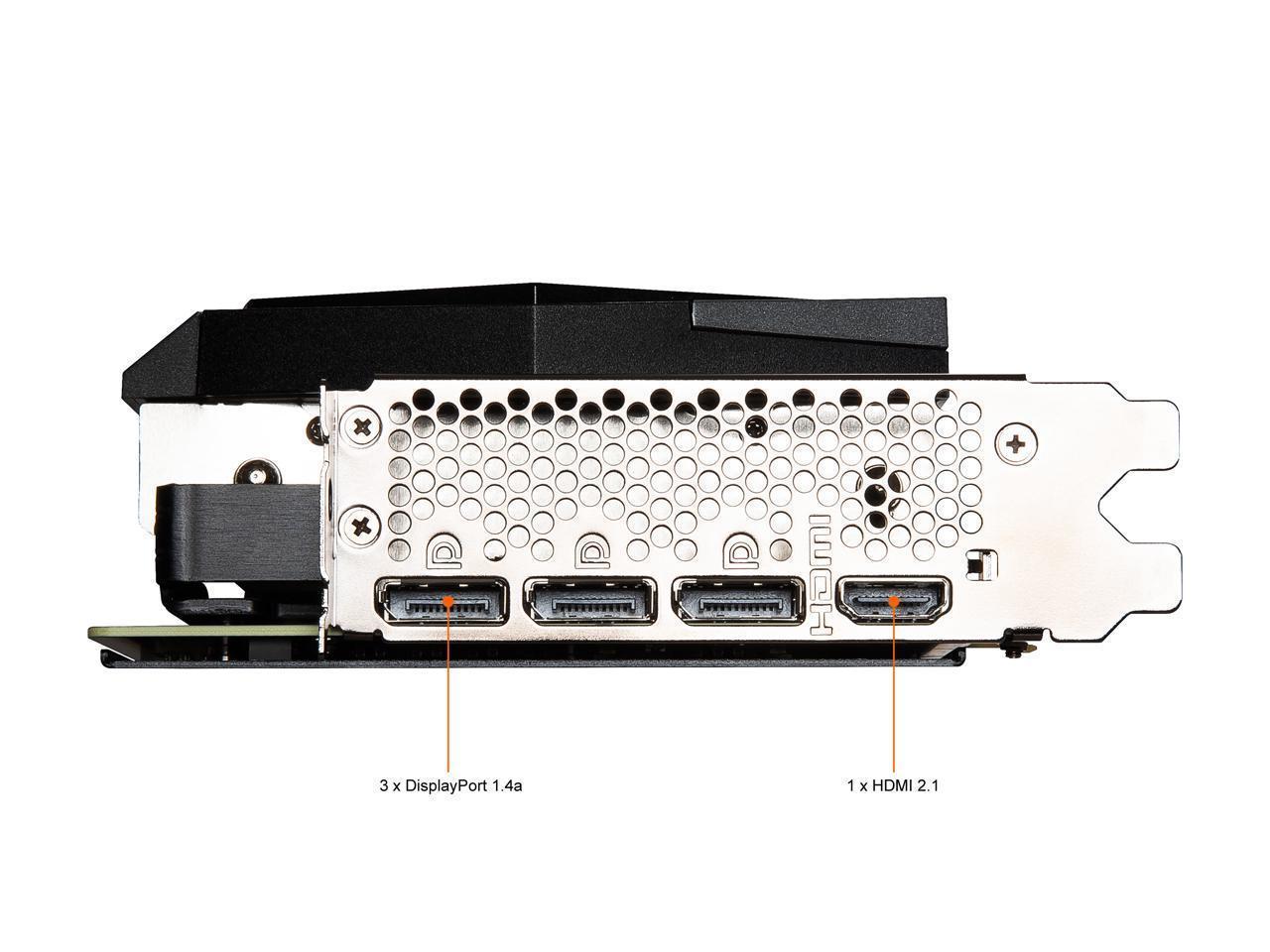 HDMI

3 x DisplayPort 1.4a

1 x HDMI 2.1