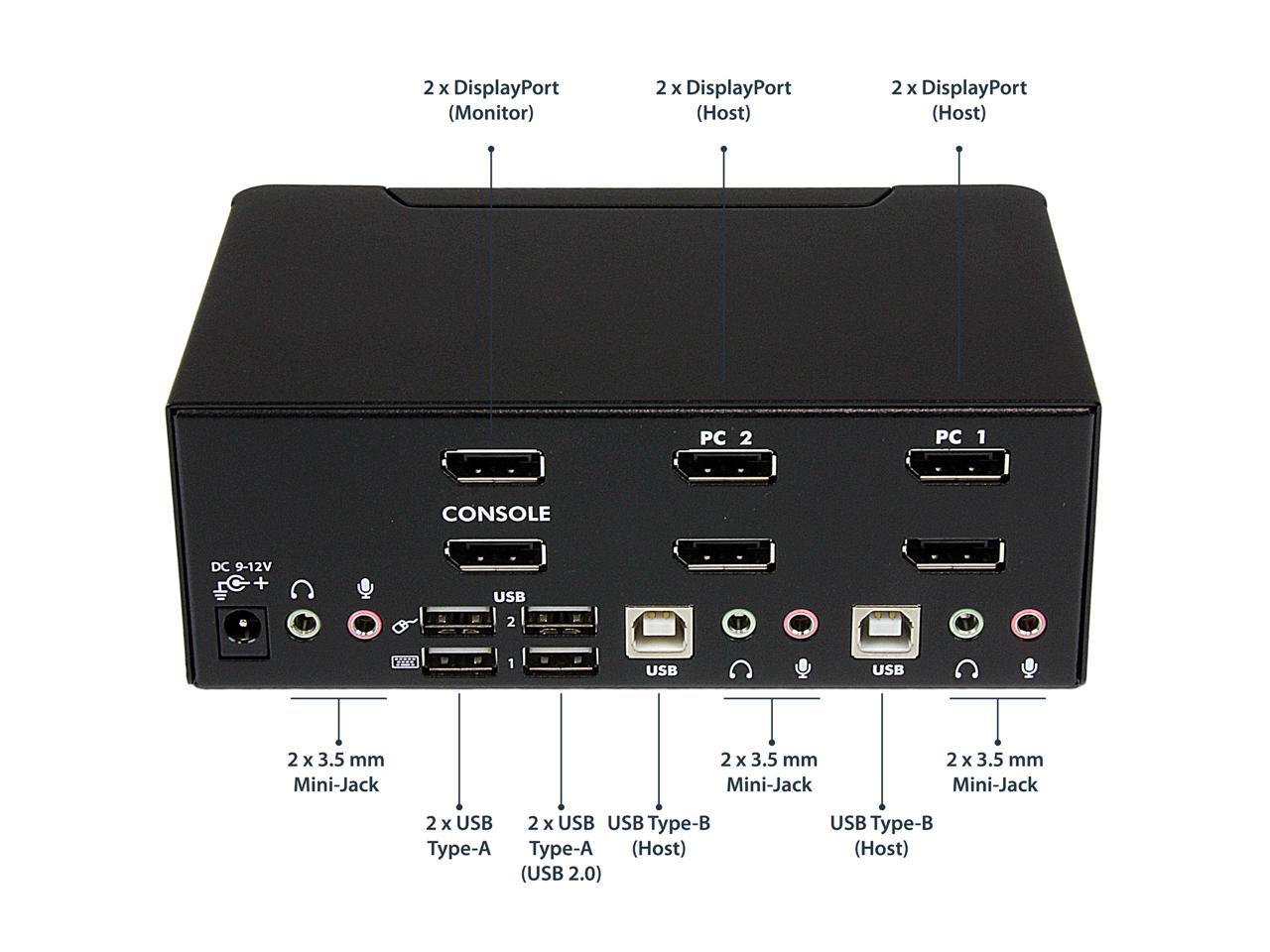 2 x DisplayPort (Monitor)

2 x DisplayPort (Host)

2 x DisplayPort (Host)

PC 2

PC 1

CONSOLE

DC 9-12V

USB

2

1

USB

USB

2 x 3.5 mm Mini-Jack

2 x USB Type-A

2 x USB Type-A (USB 2.0)

USB Type-B (Host)

2 x 3.5 mm Mini-Jack

USB Type-B (Host)

2 x 3.5 mm Mini-Jack