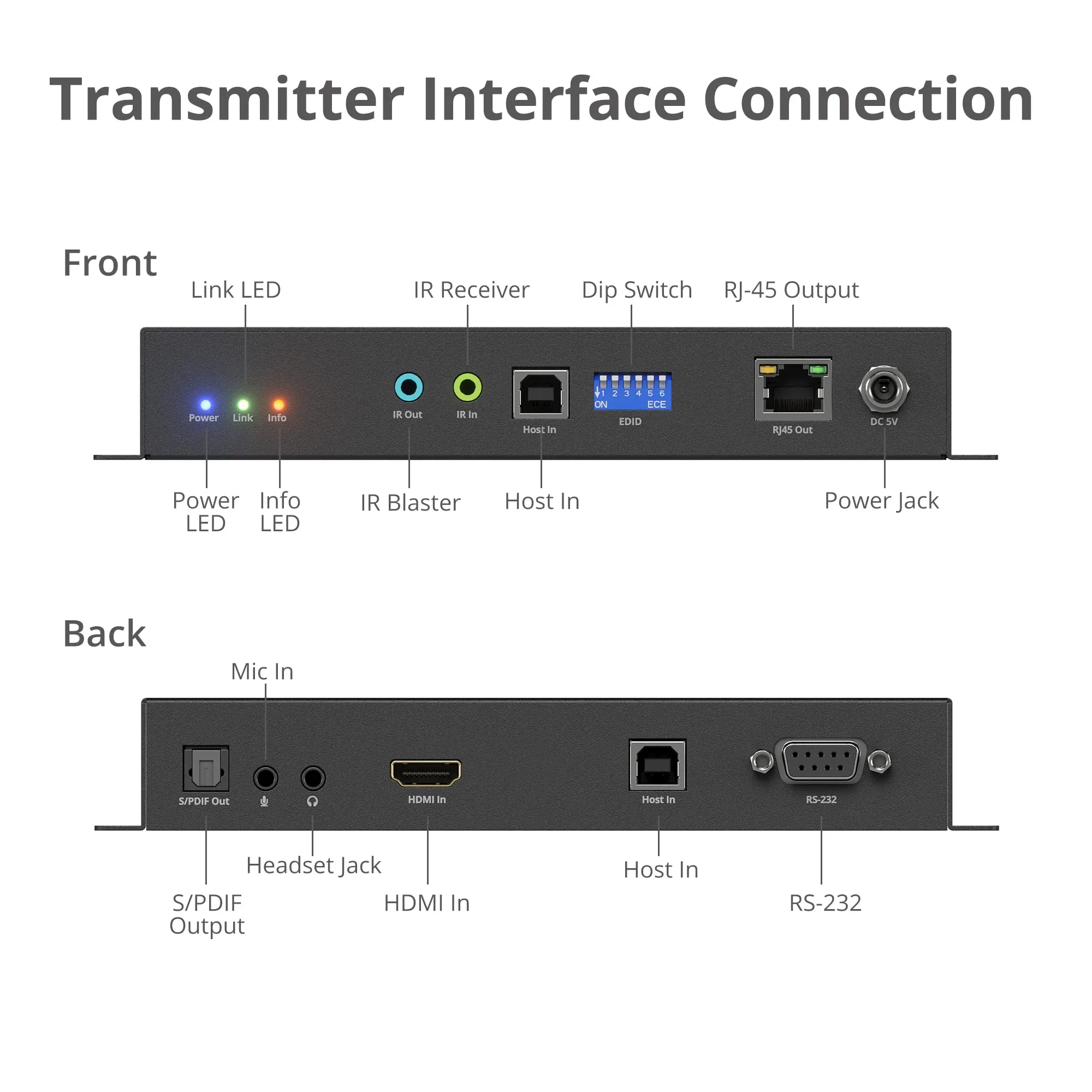 Transmitter Interface Connection

Front

Link LED

IR Receiver

Dip Switch

RJ-45 Output

Power Link Info

IR Out IR In

Host In

1 2 3 4 5 6
ON ECE
EDID

RJ45 Out

DC 5V

Power LED

Info LED

IR Blaster

Host In

Power Jack

Back

Mic In

S/PDIF Out

HDMI In

Host In

RS-232

Headset Jack

S/PDIF Output

HDMI In

Host In

RS-232