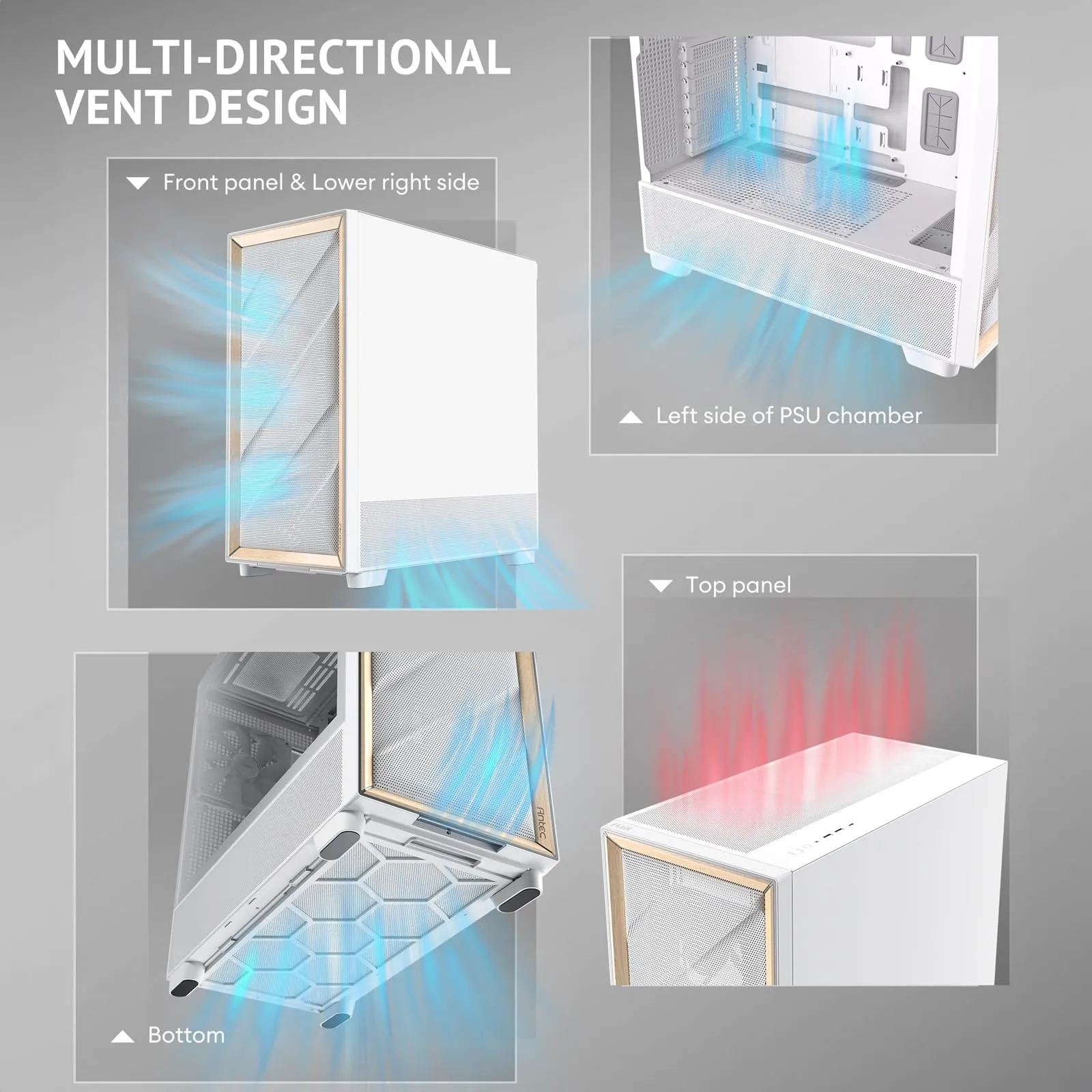 MULTI-DIRECTIONAL VENT DESIGN

Front panel & Lower right side

Left side of PSU chamber

Top panel

Antec

FLUX

Bottom